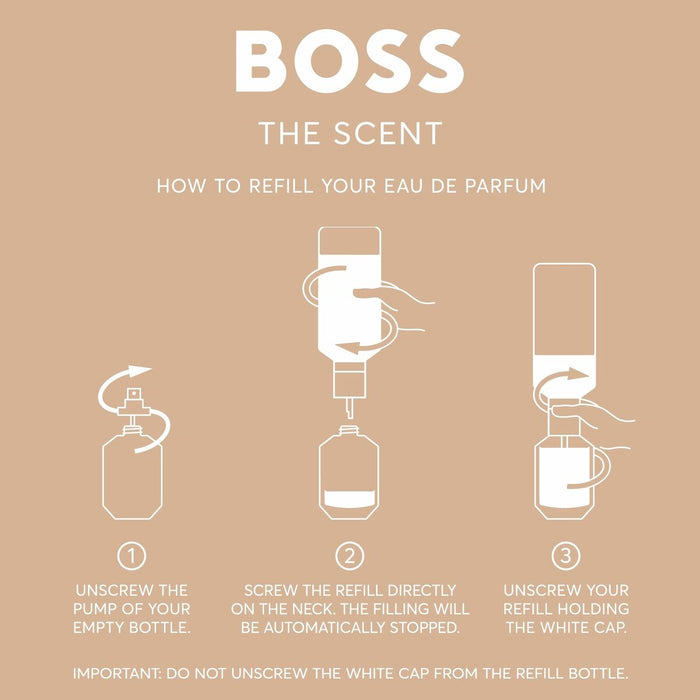 BOSS

THE SCENT

HOW TO REFILL YOUR EAU DE PARFUM

1
UNSCREW THE PUMP OF YOUR EMPTY BOTTLE.

2
SCREW THE REFILL DIRECTLY ON THE NECK. THE FILLING WILL BE AUTOMATICALLY STOPPED.

3
UNSCREW YOUR REFILL HOLDING THE WHITE CAP.

IMPORTANT: DO NOT UNSCREW THE WHITE CAP FROM THE REFILL BOTTLE.