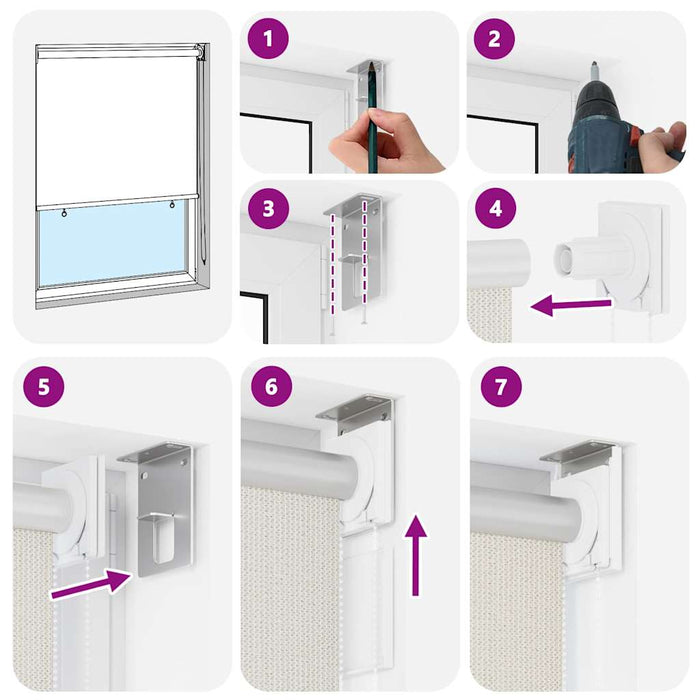 1
2
3
4
5
6
7