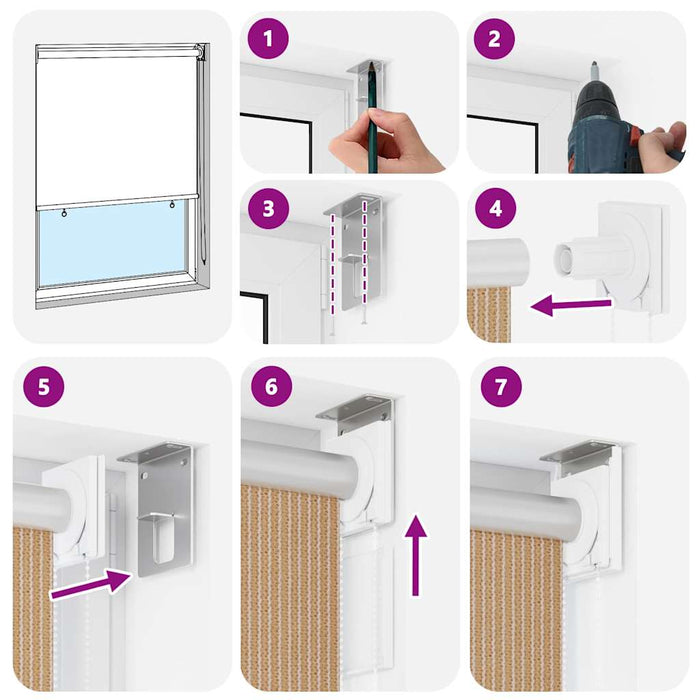 1
2
3
4
5
6
7