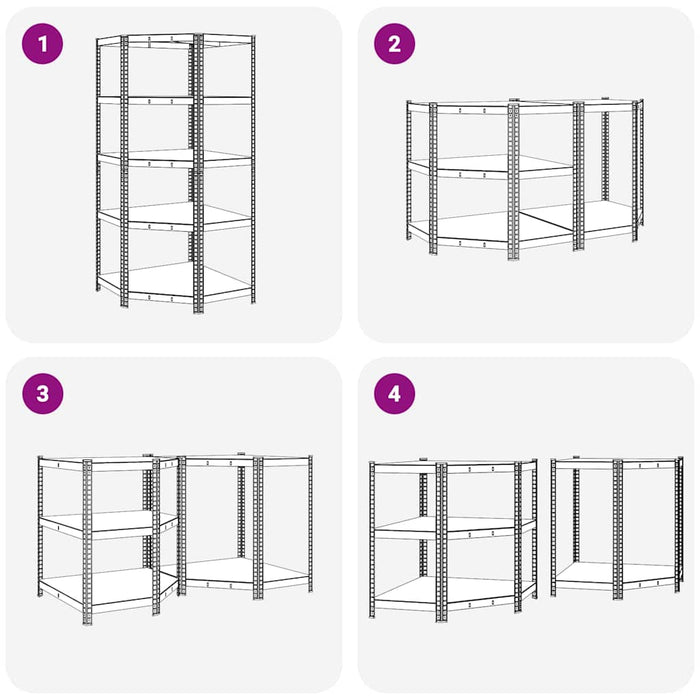 1

2

3

4