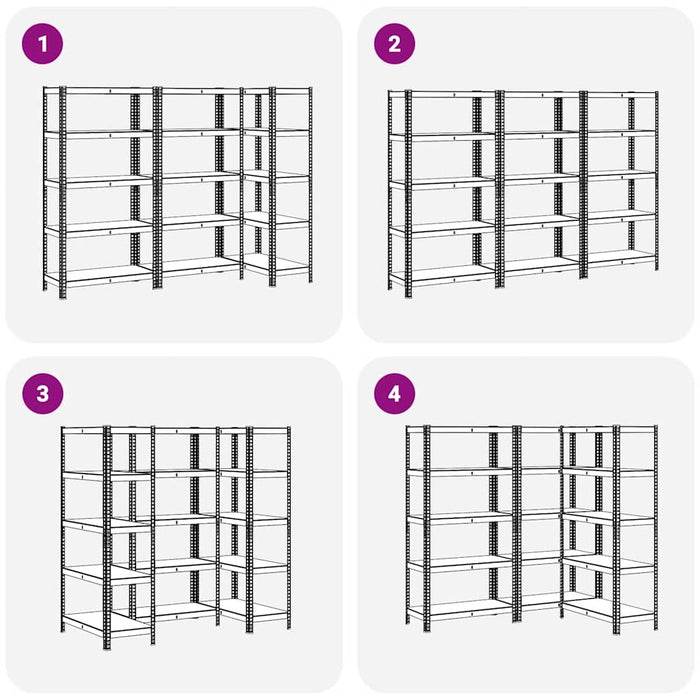 1

2

3

4