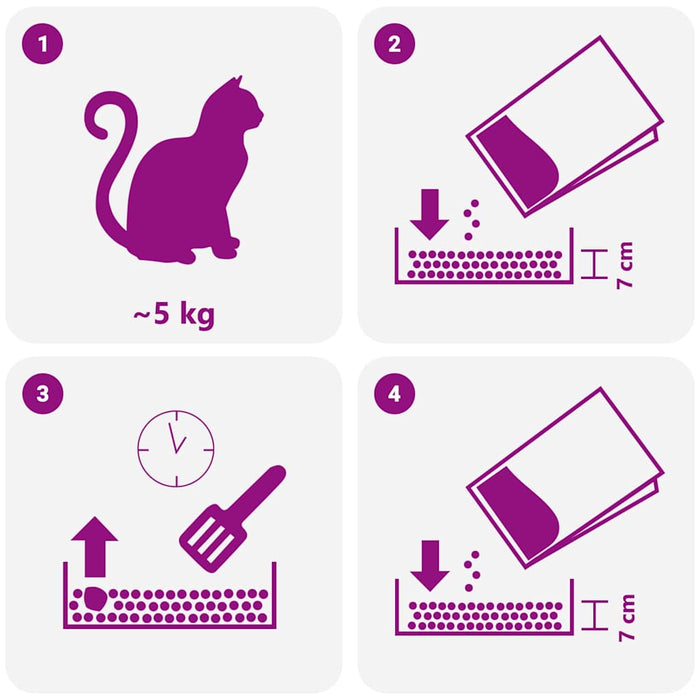 1

~5 kg

2

7 cm

3

4

7 cm