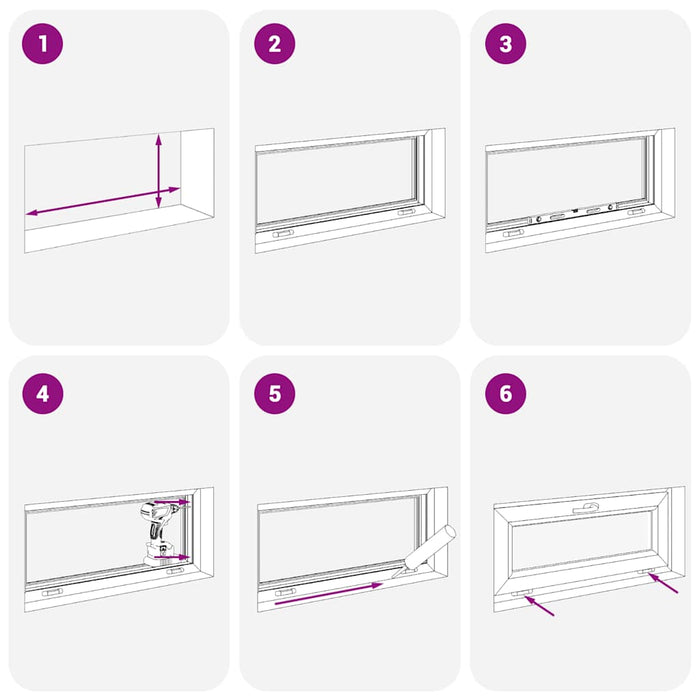 1

2

3

4

5

6