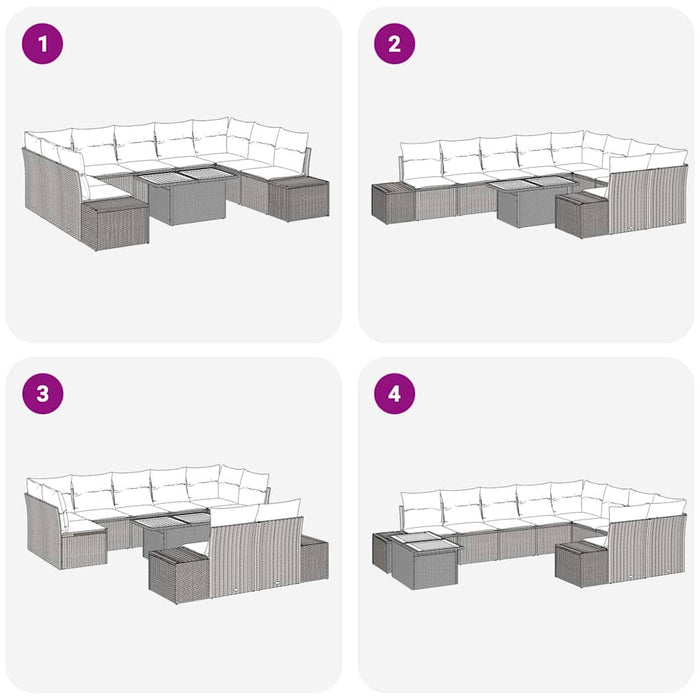 1

2

3

4