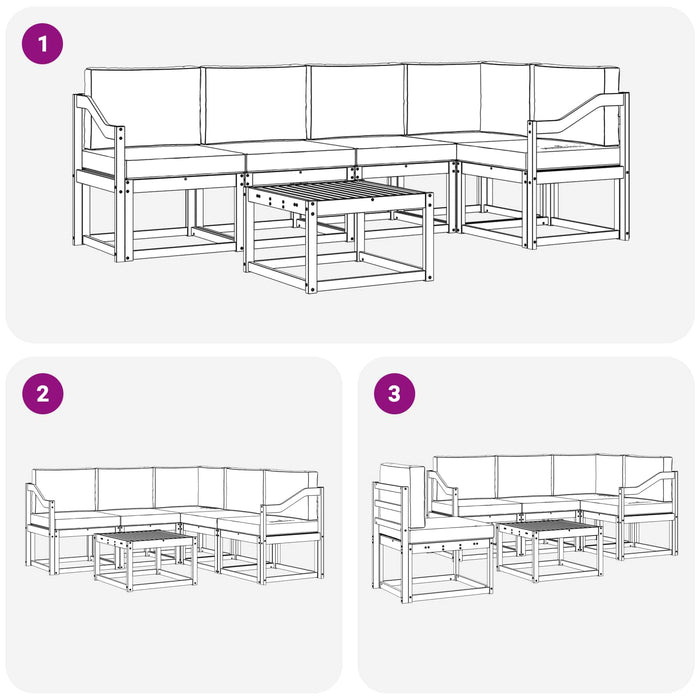 1

2

3