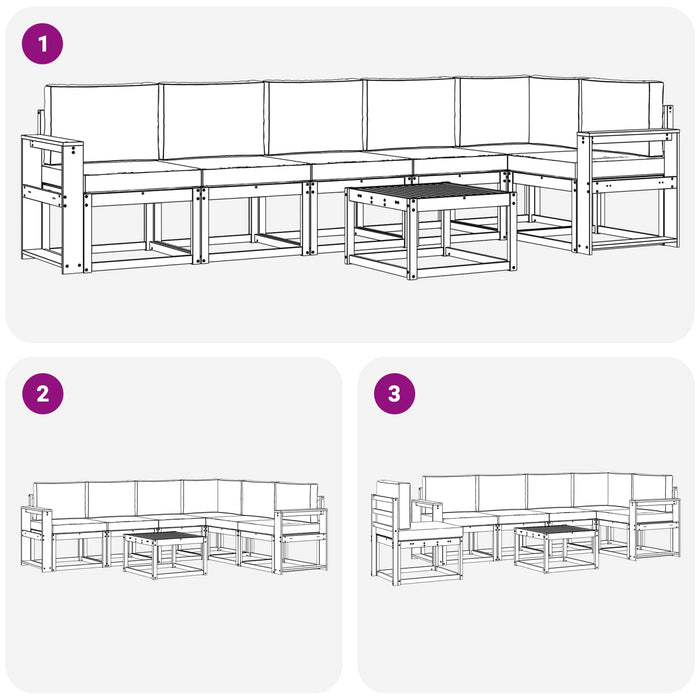 1

2

3