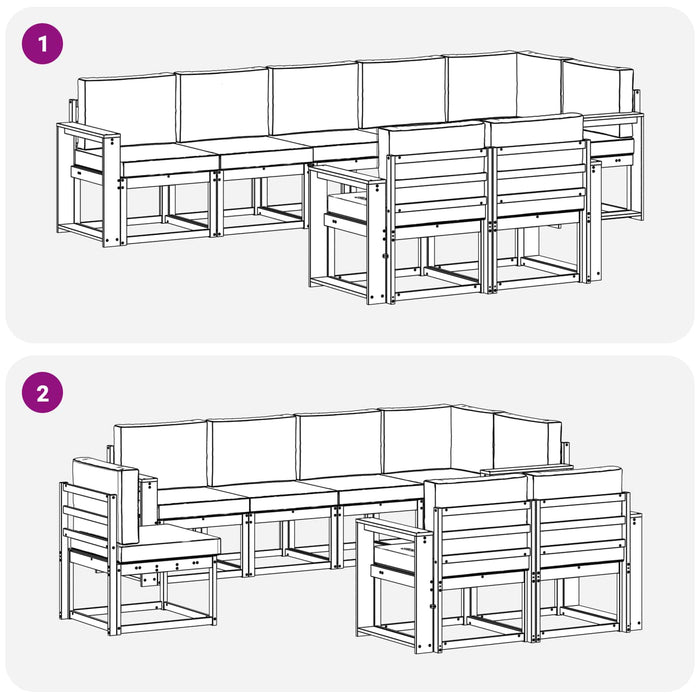 1

2