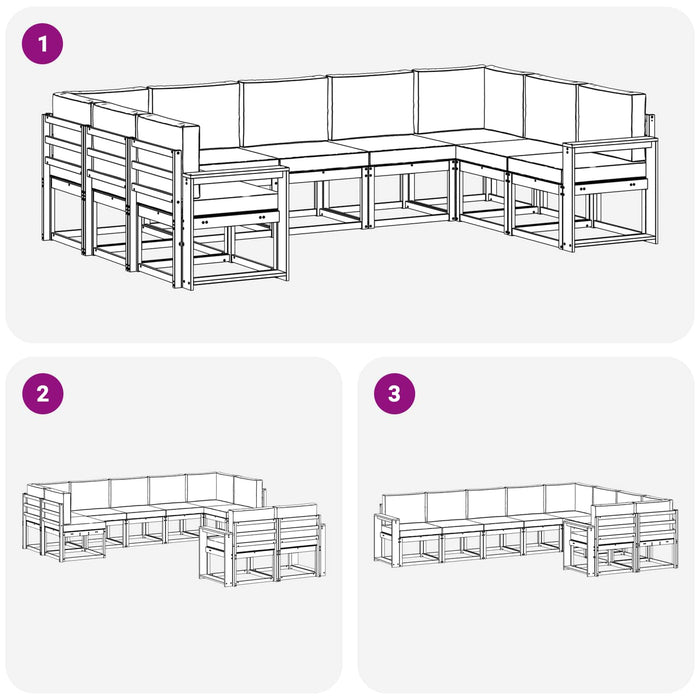 1

2

3