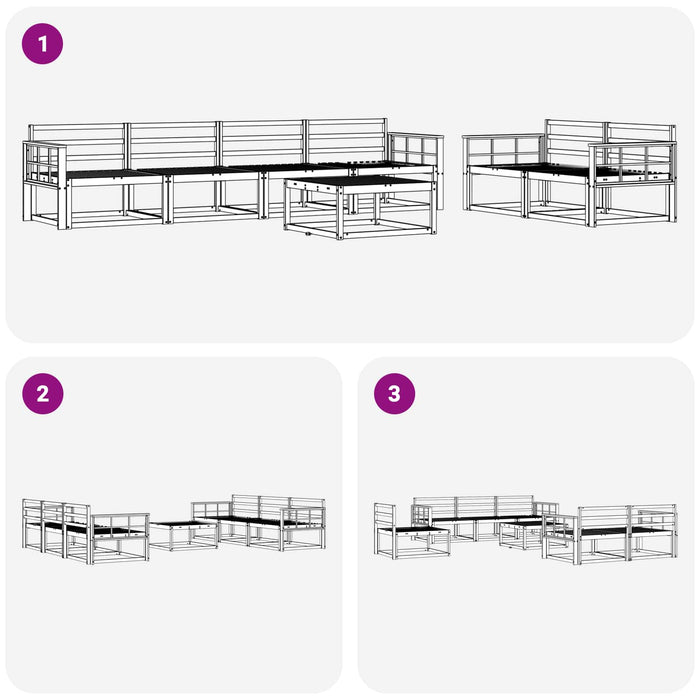 1

2

3