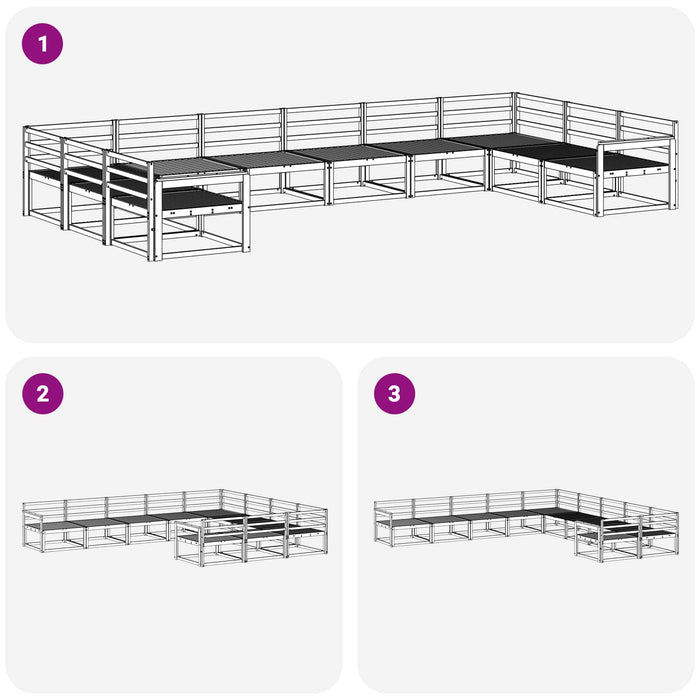 1

2

3