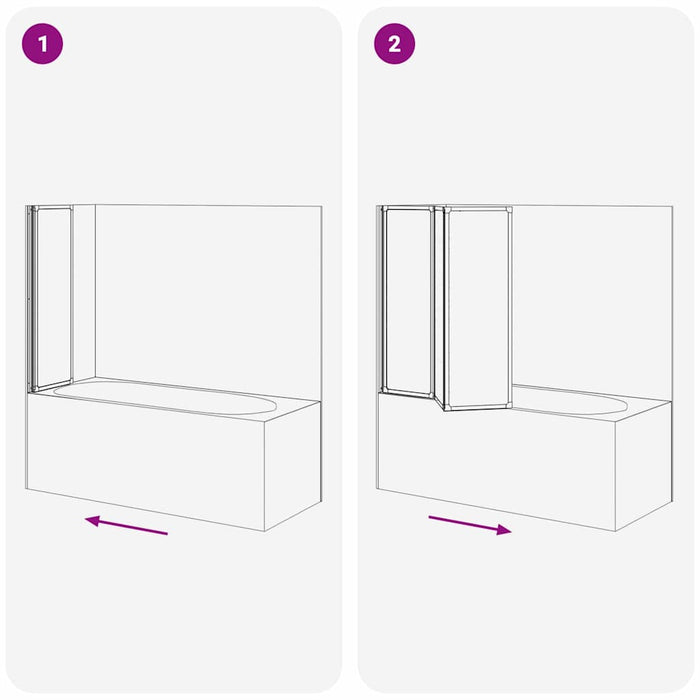 1

2