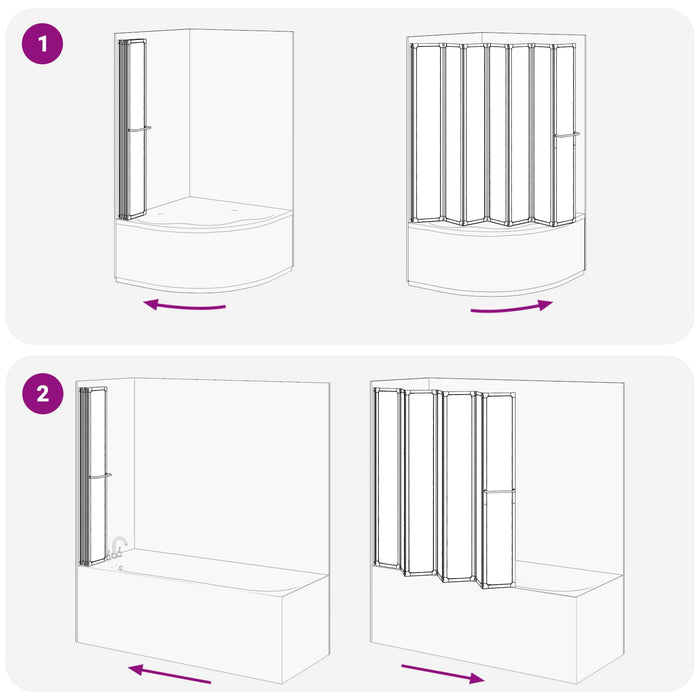 1

2