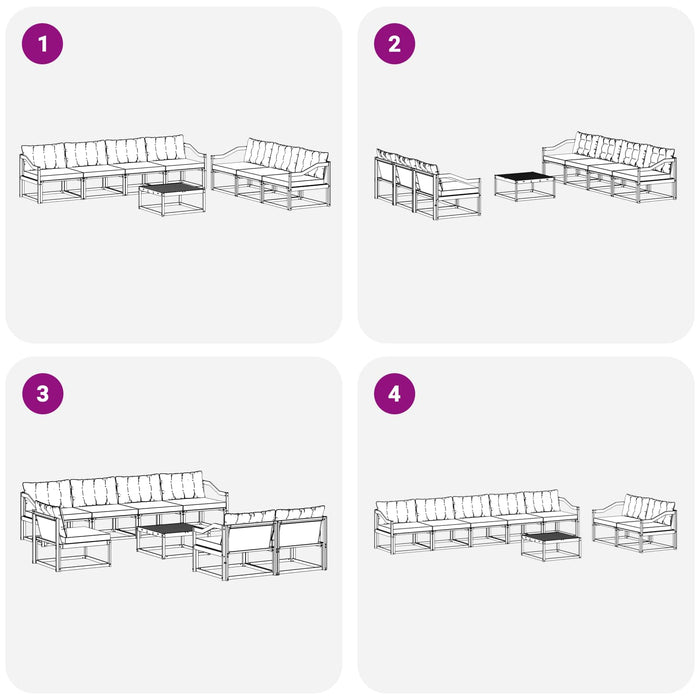 1

2

3

4