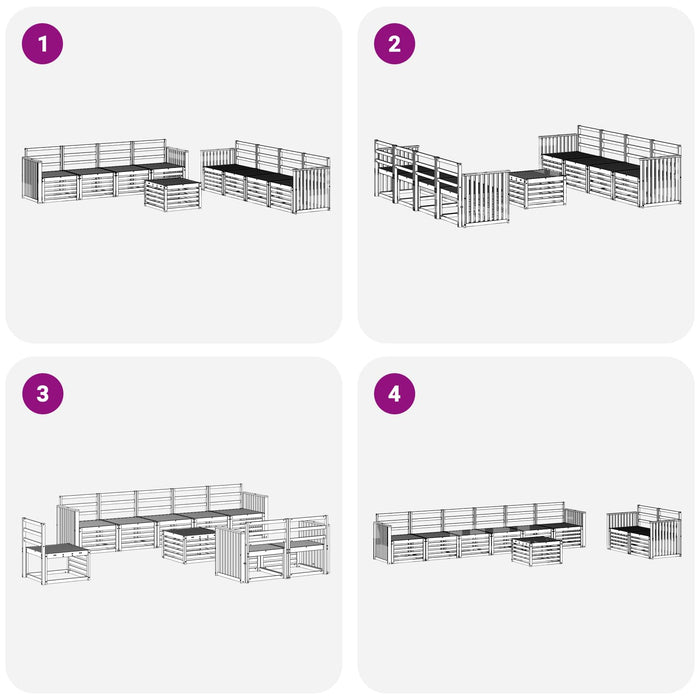 1

2

3

4