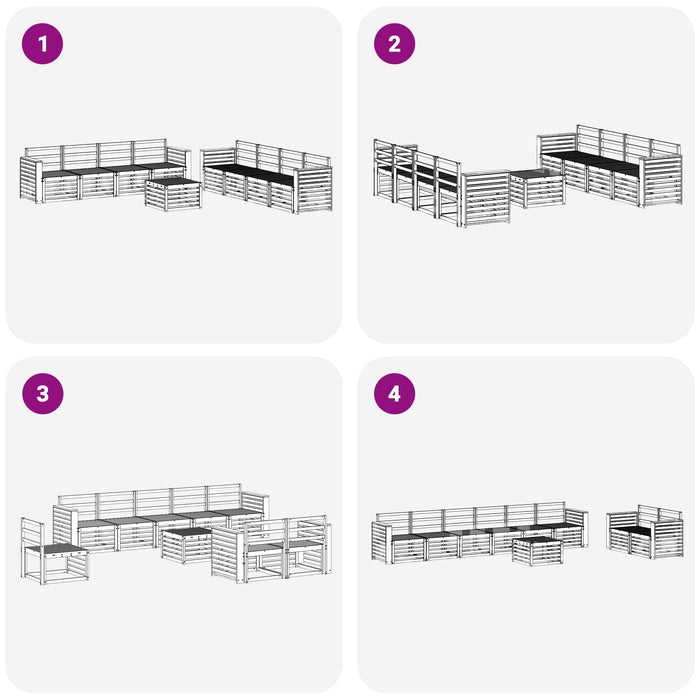 1

2

3

4