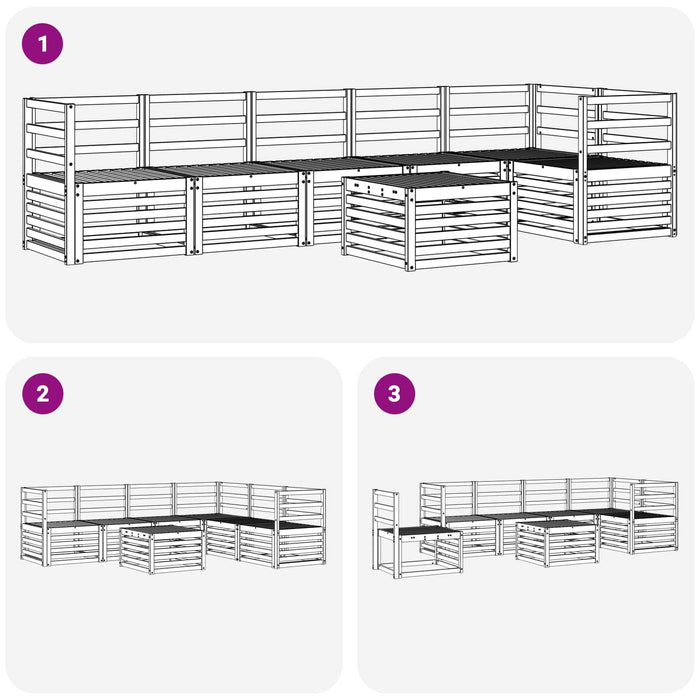 1

2

3