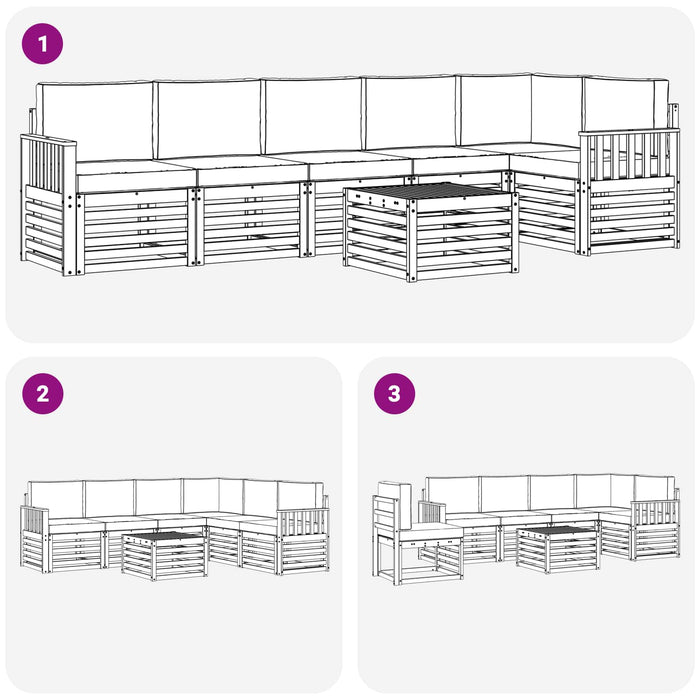 1

2

3