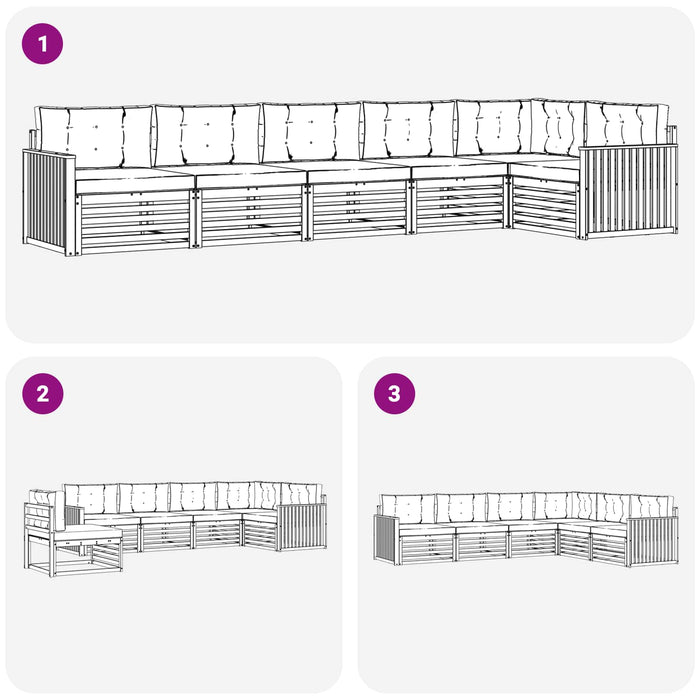 1

2

3