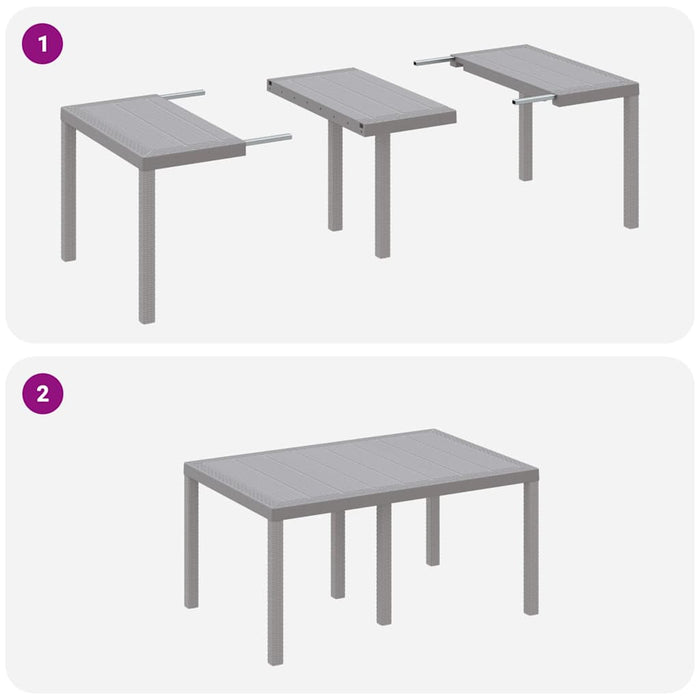 1

2