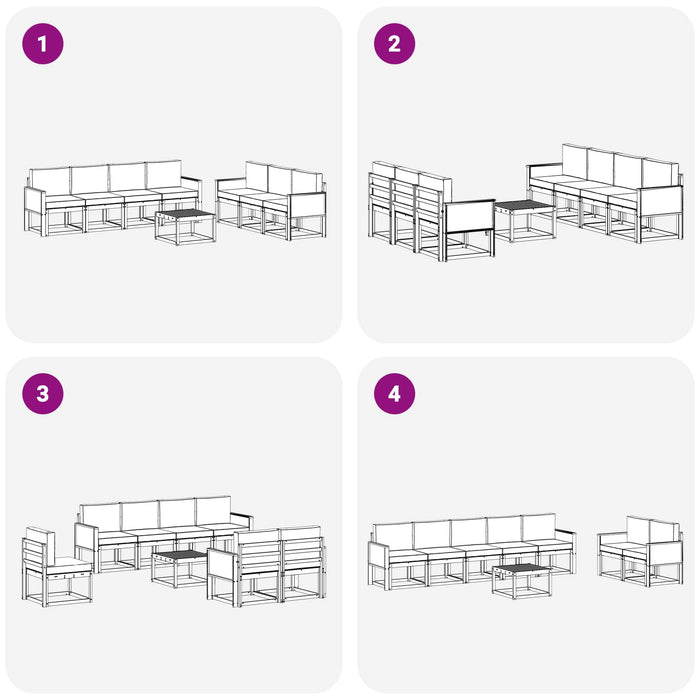 1

2

3

4