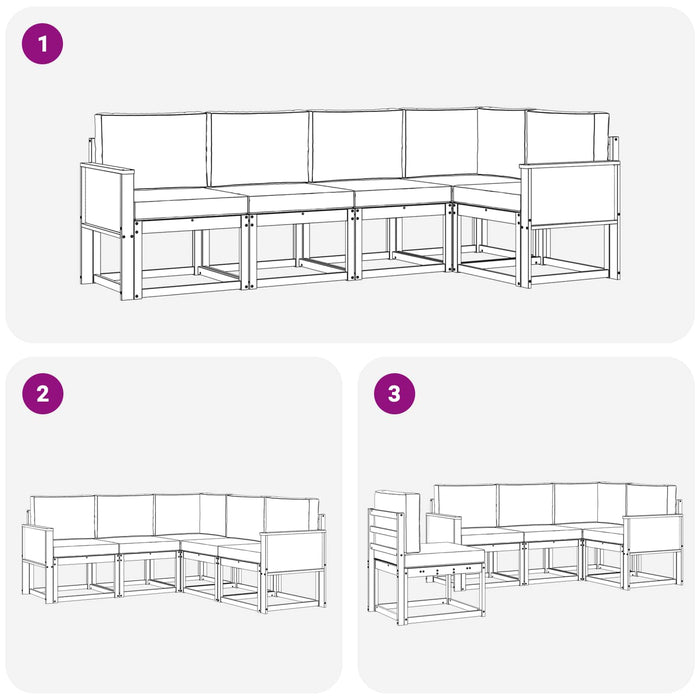 1

2

3