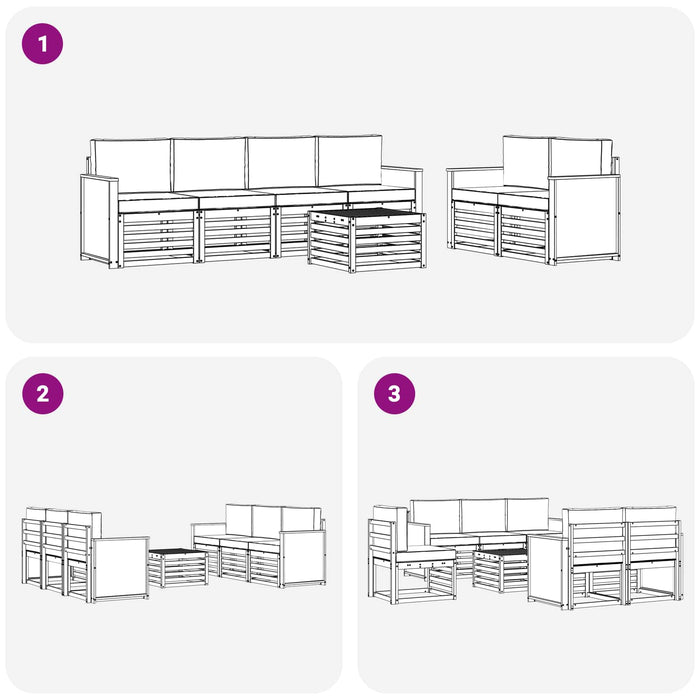 1

2

3