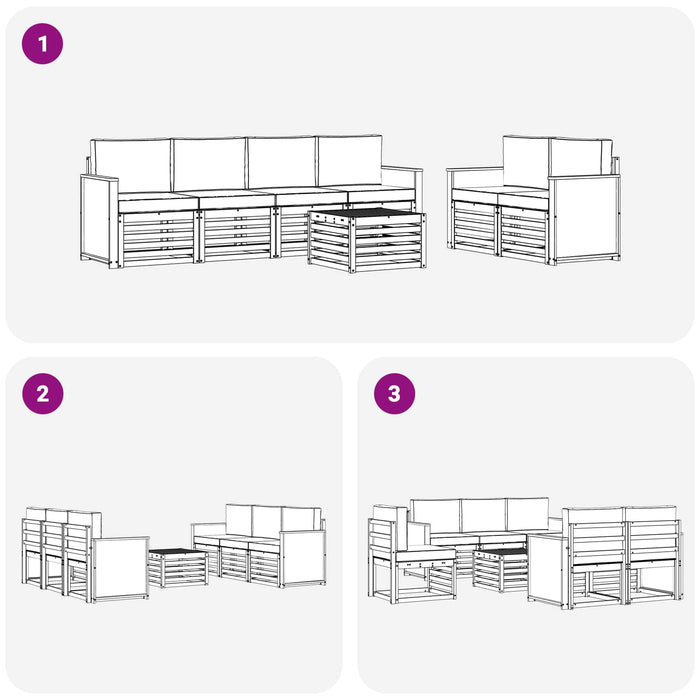 1

2

3