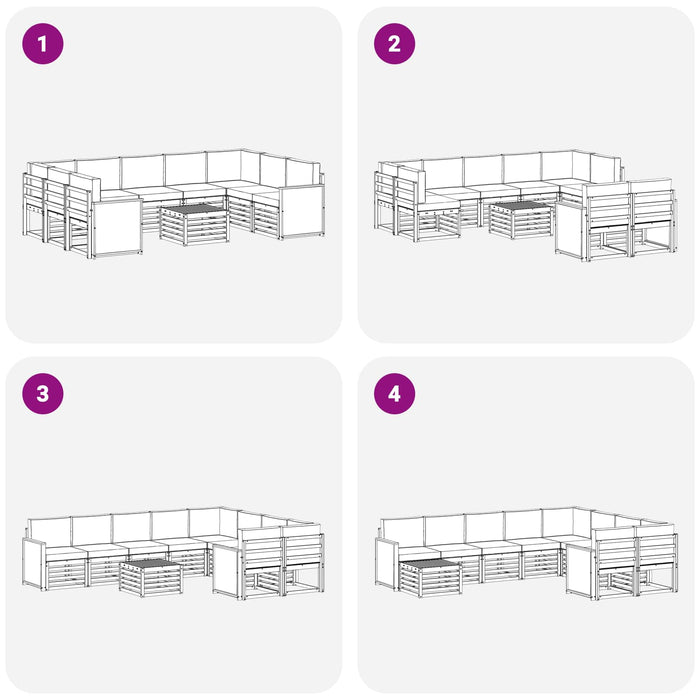 1

2

3

4