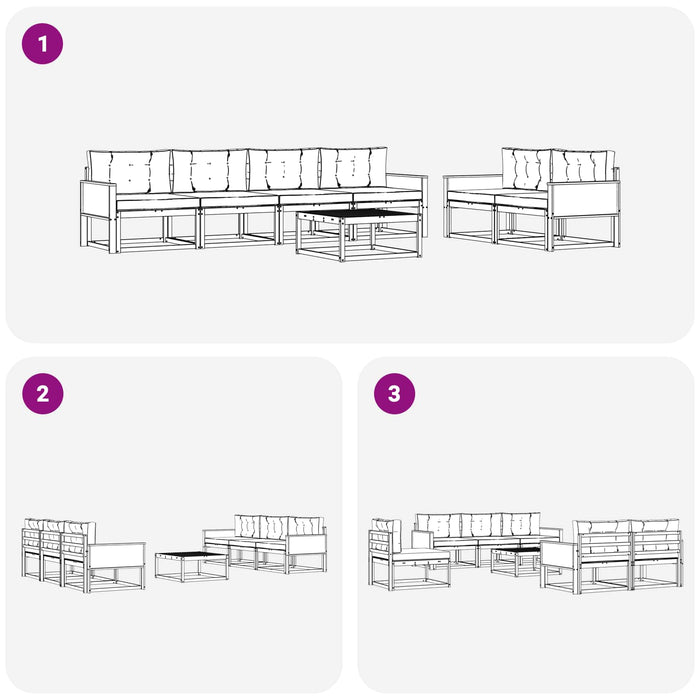 1

2

3