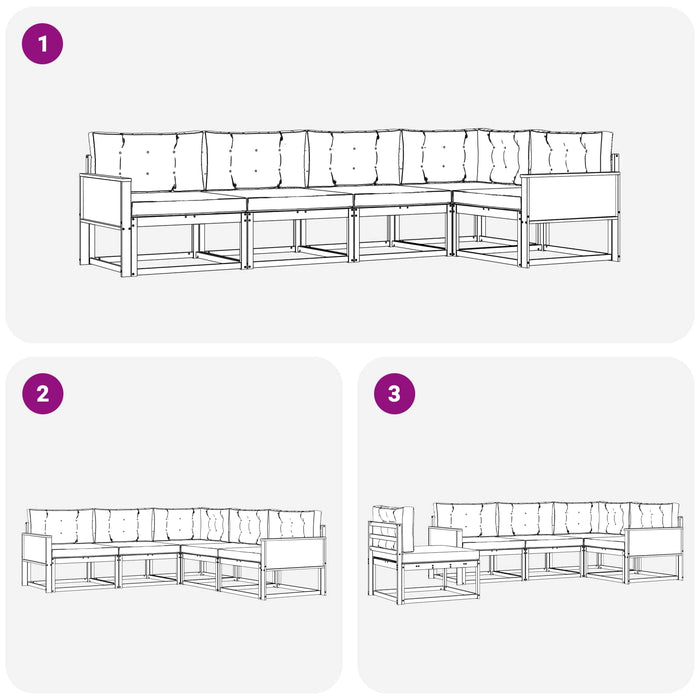 1

2

3