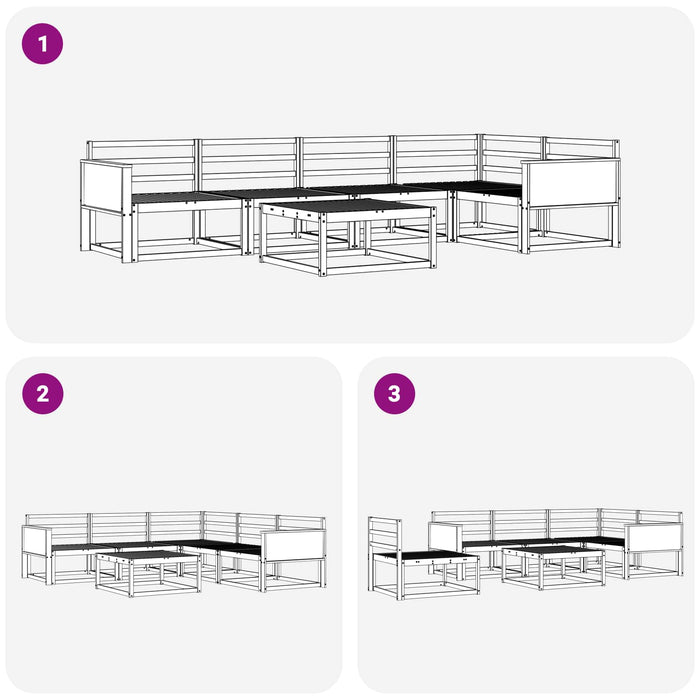 1

2

3