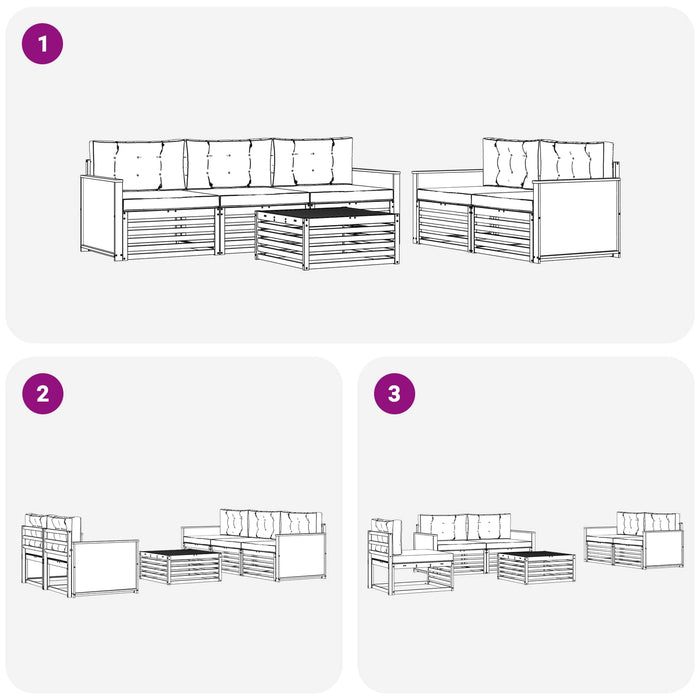 1

2

3