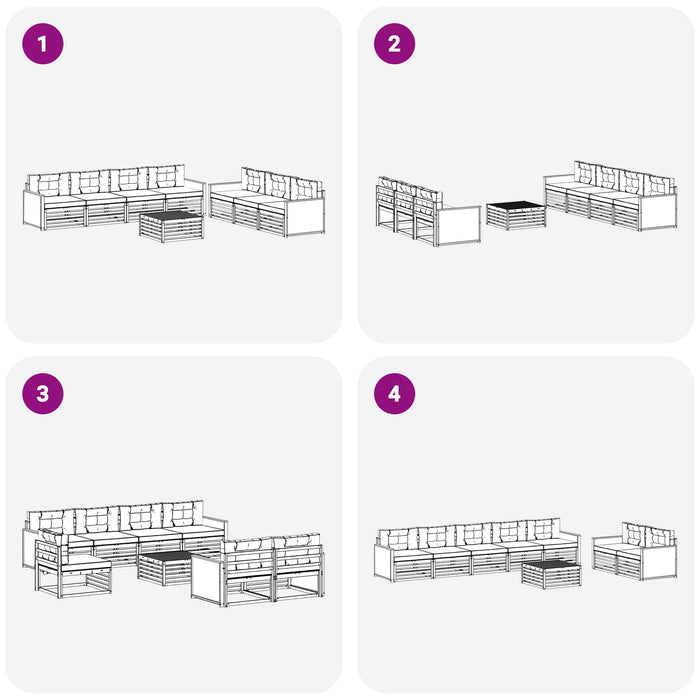 1

2

3

4