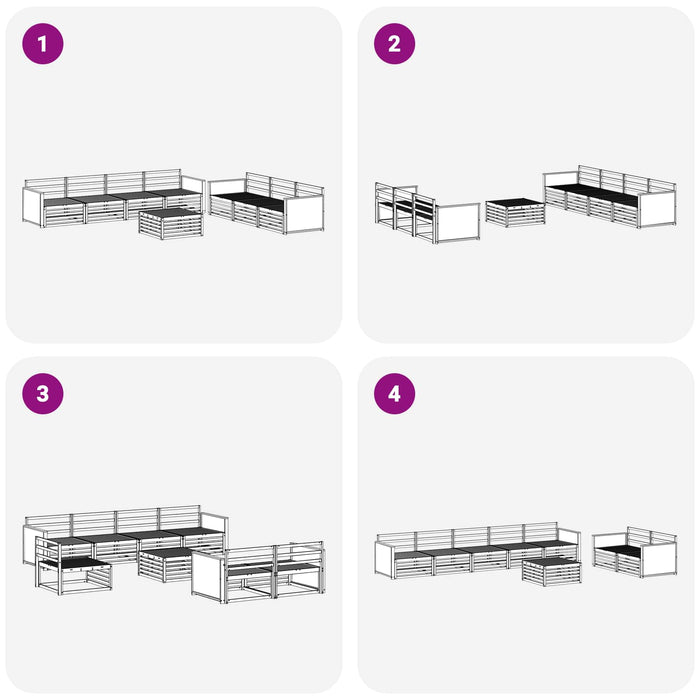 1

2

3

4