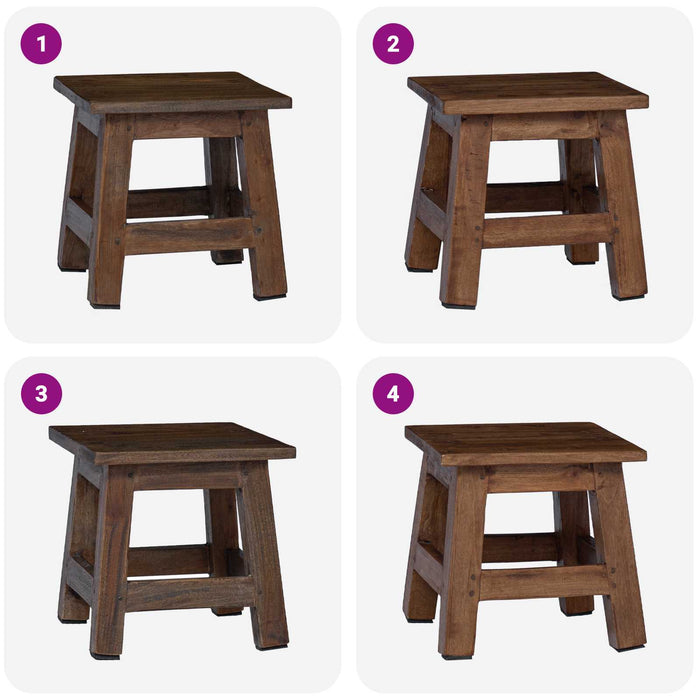 1

2

3

4