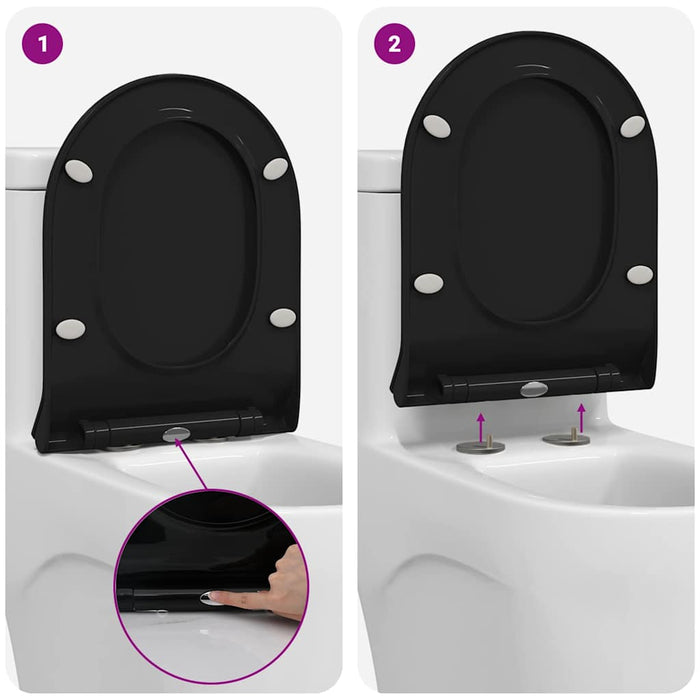 1

2