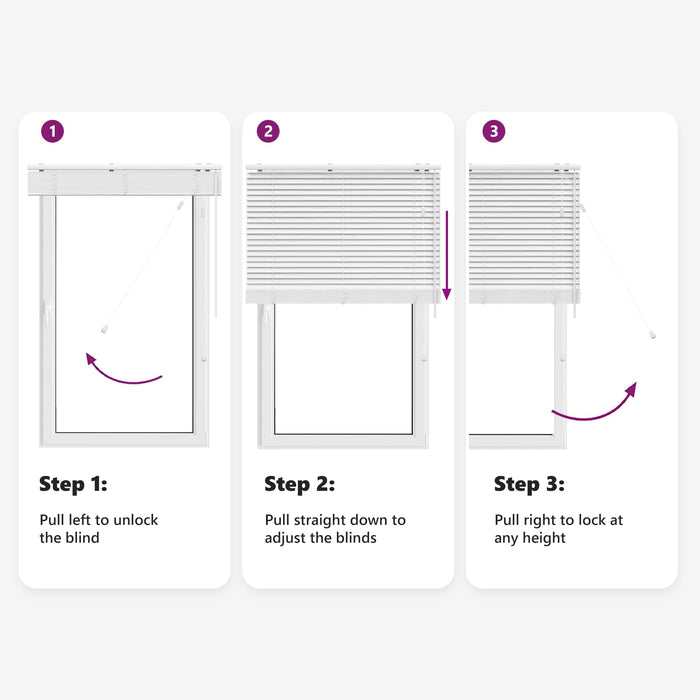 1

Step 1:

Pull left to unlock the blind

2

Step 2:

Pull straight down to adjust the blinds

3

Step 3:

Pull right to lock at any height