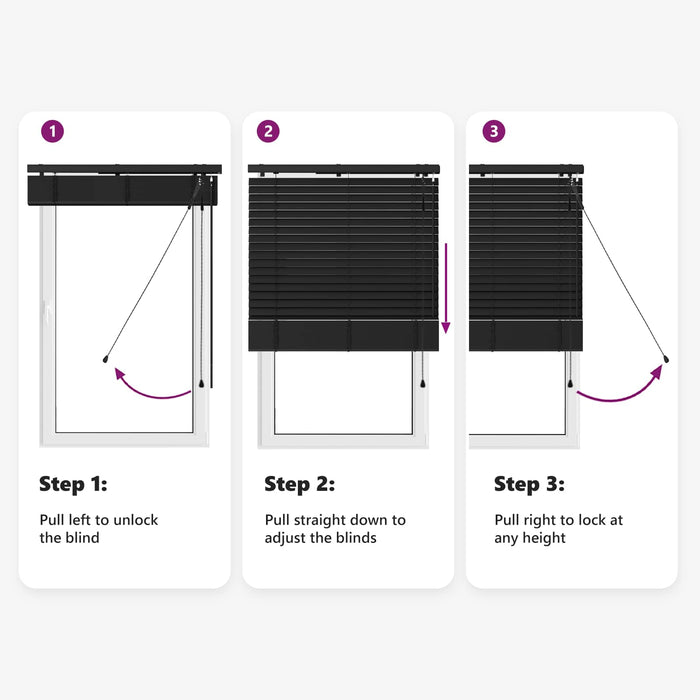 1

Step 1:

Pull left to unlock the blind

2

Step 2:

Pull straight down to adjust the blinds

3

Step 3:

Pull right to lock at any height