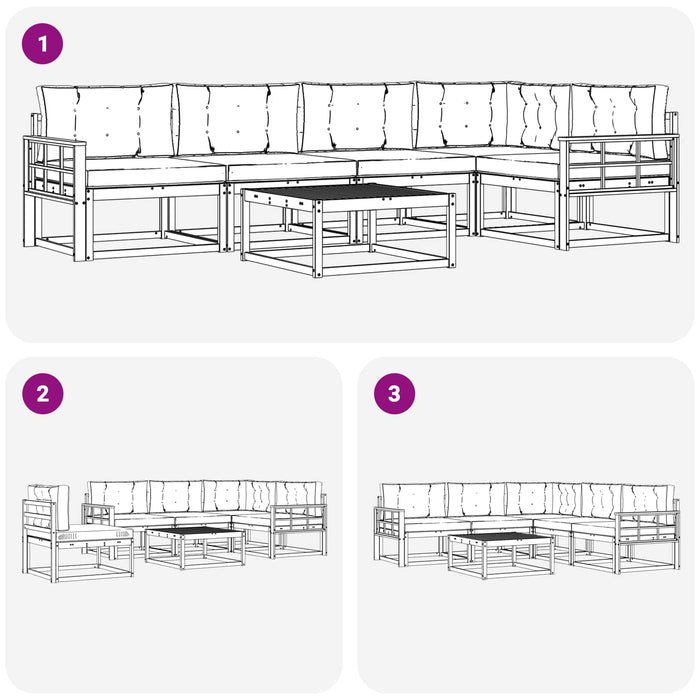 1

2

3