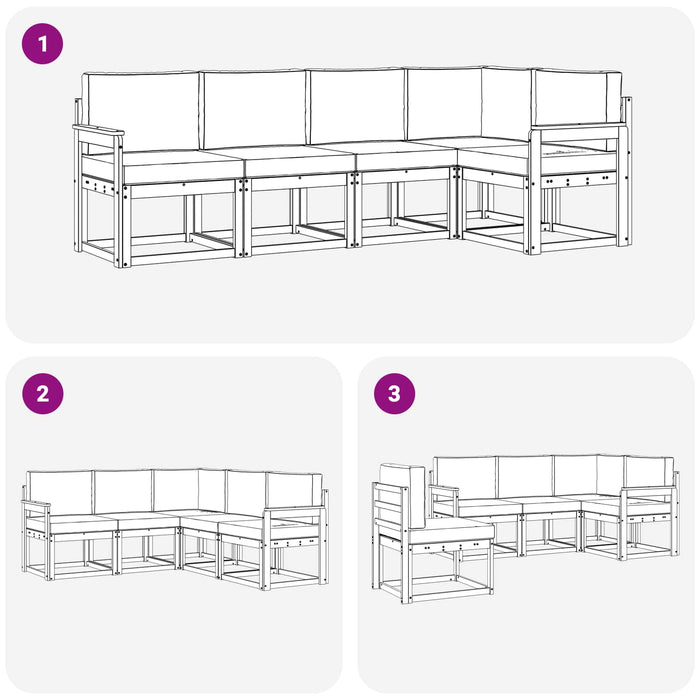 1

2

3