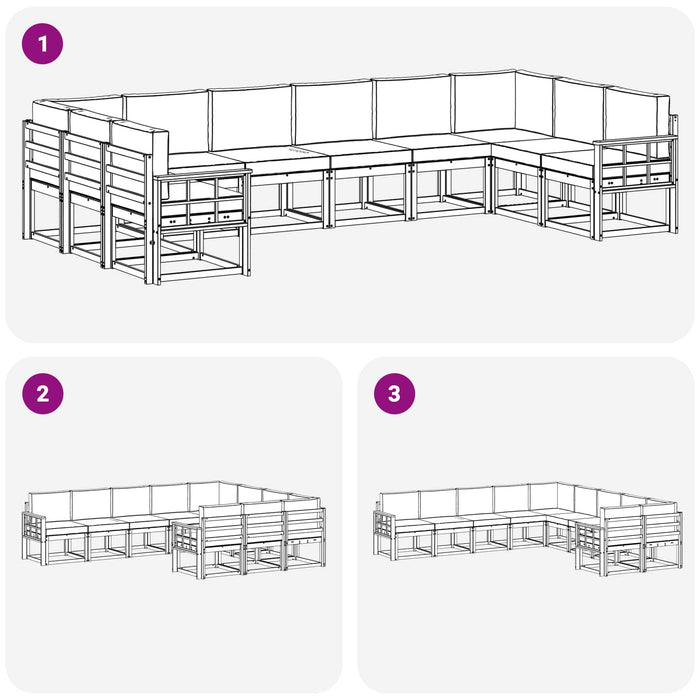 1

2

3