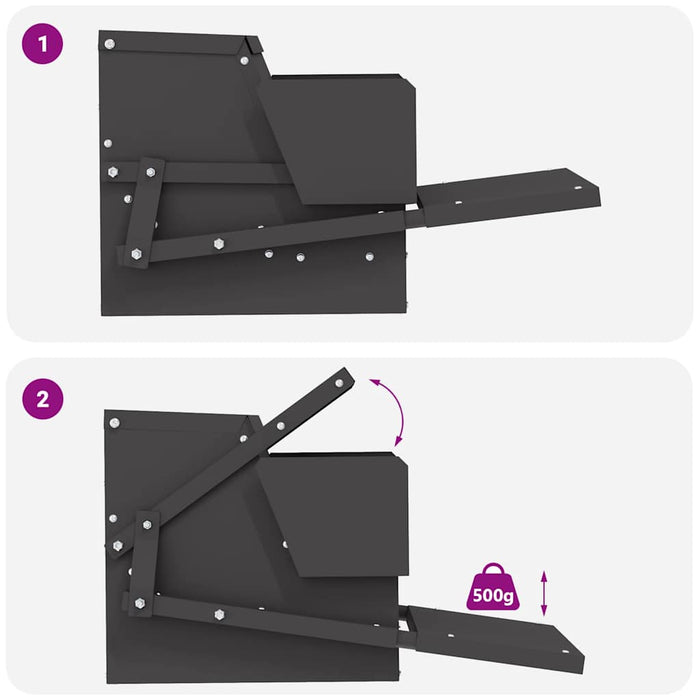 1

2

500g