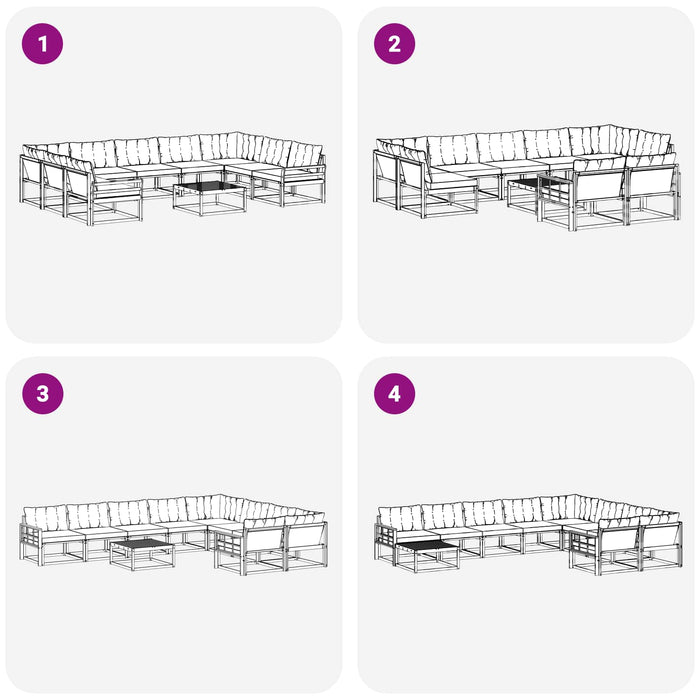 1

2

3

4