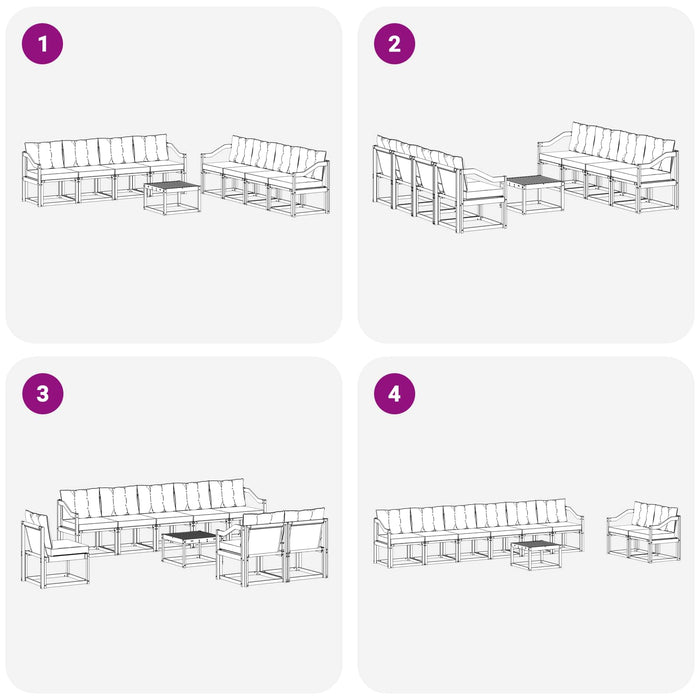 1

2

3

4