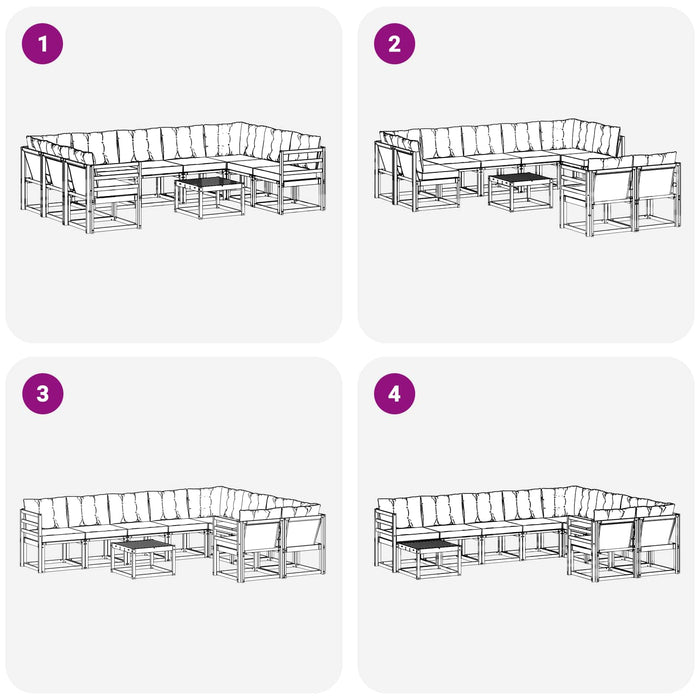 1

2

3

4