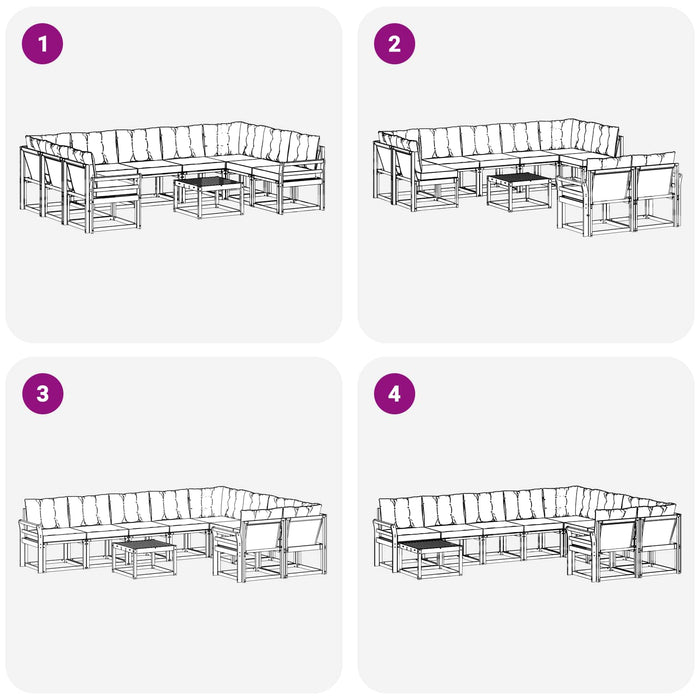 1

2

3

4