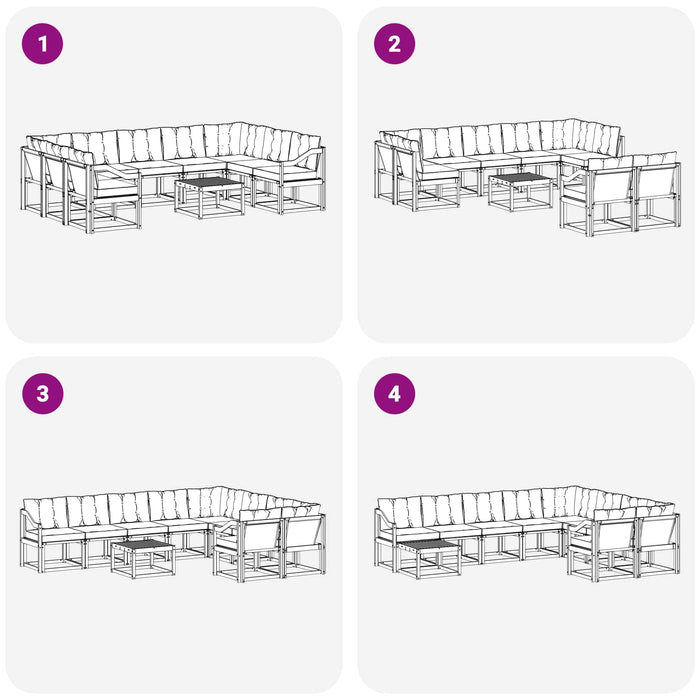 1

2

3

4