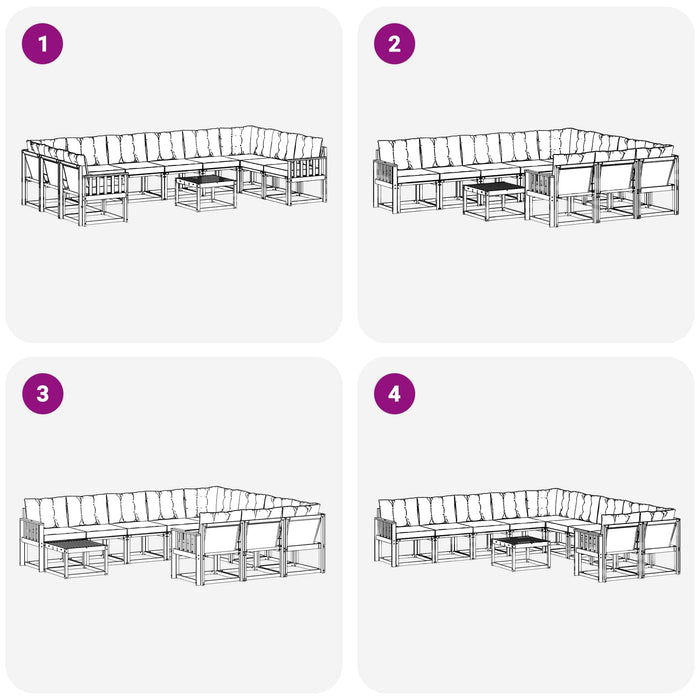 1

2

3

4