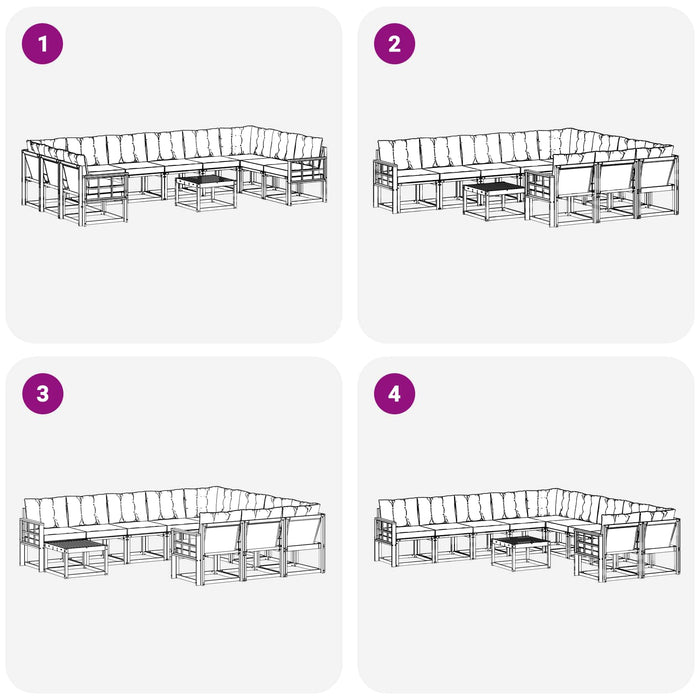 1

2

3

4