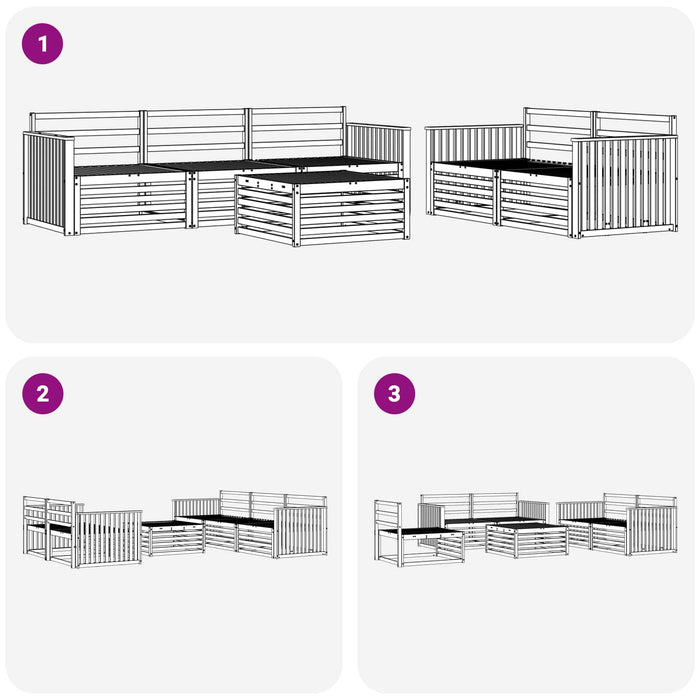 1

2

3